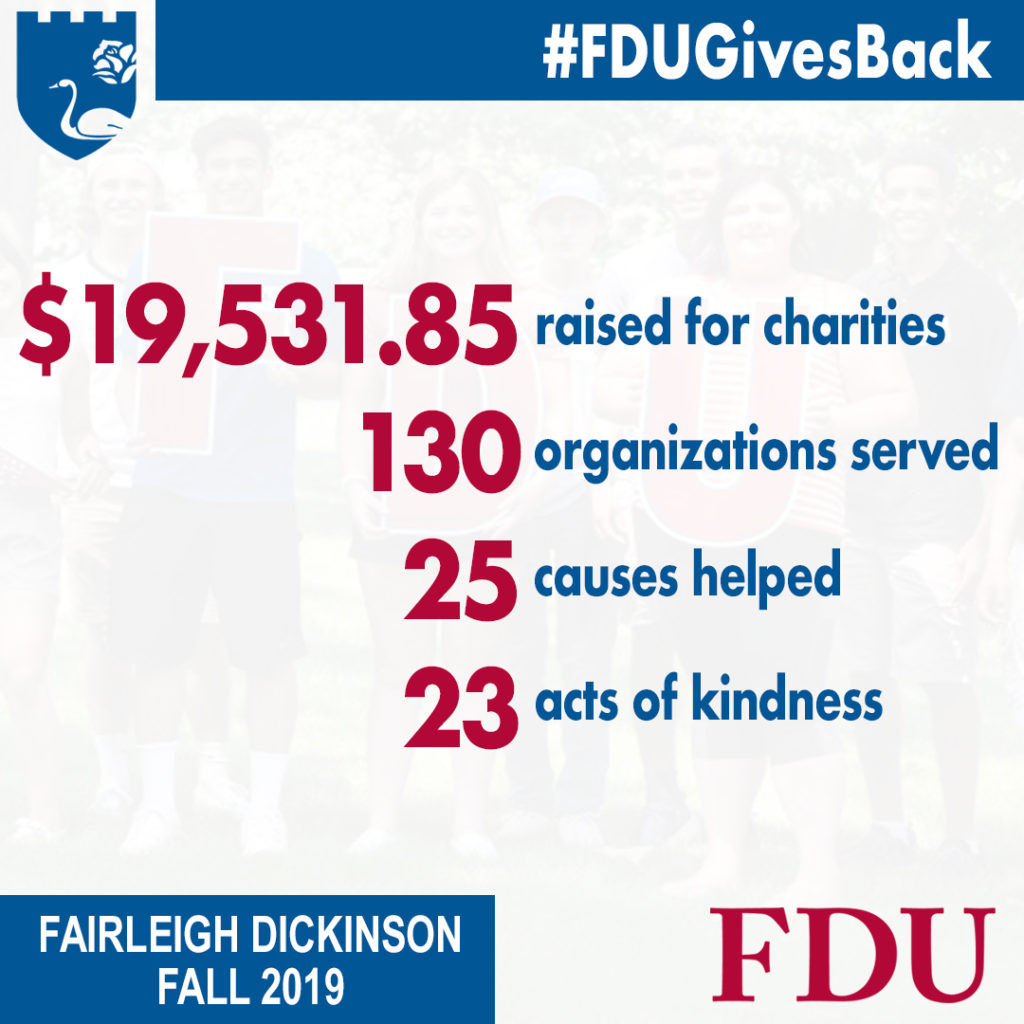 #FDUGivesBack

$19,531.85 raised for charities

130 organizations served

25 causes helped

23 acts of kindness

FAIRLEIGH DICKINSON
FALL 2019

FDU